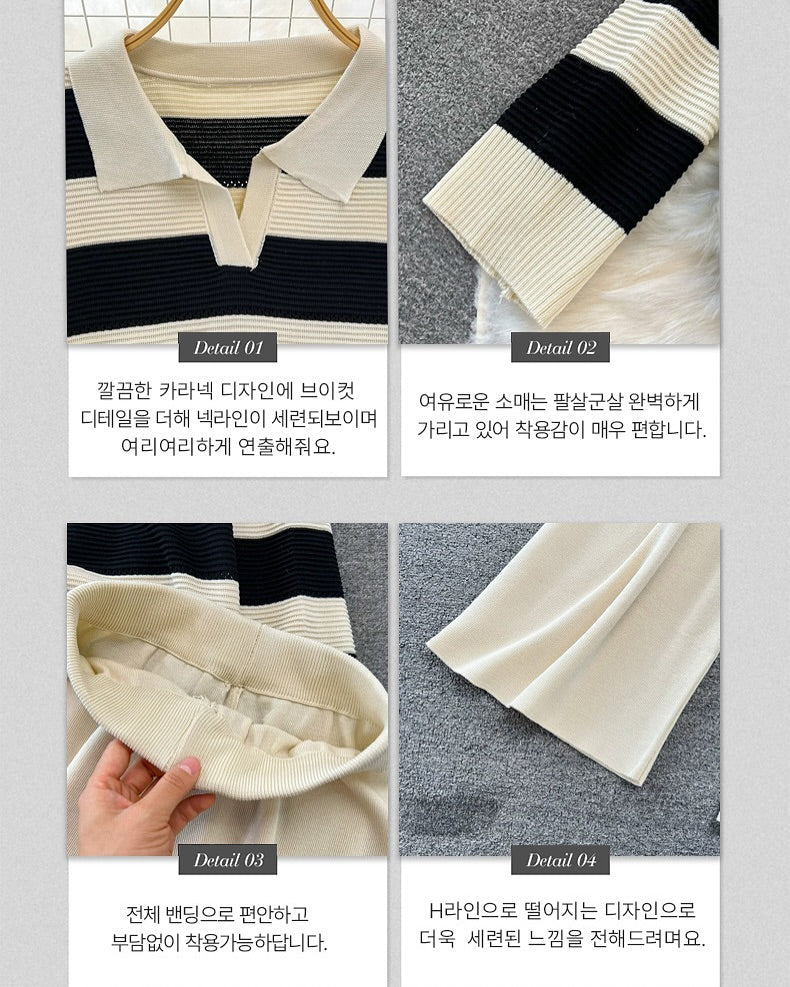 Detail 01

깔끔한 카라넥 디자인에 브이컷 디테일을 더해 넥라인이 세련되보이며 여리여리하게 연출해줘요.

Detail 02

여유로운 소매는 팔살군살 완벽하게 가리고 있어 착용감이 매우 편합니다.

Detail 03

전체 밴딩으로 편안하고 부담없이 착용가능하답니다.

Detail 04

H라인으로 떨어지는 디자인으로 더욱 세련된 느낌을 전해드려며요.